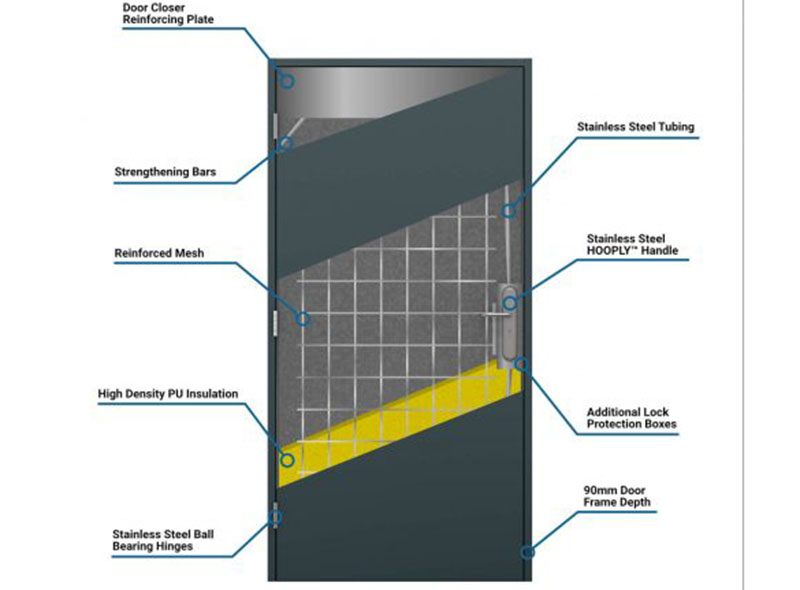 Door Closer
Reinforcing Plate

Strengthening Bars

Reinforced Mesh

High Density PU Insulation

Stainless Steel Ball
Bearing Hinges

Stainless Steel Tubing

Stainless Steel
HOOPLY™ Handle

Additional Lock
Protection Boxes

90mm Door
Frame Depth