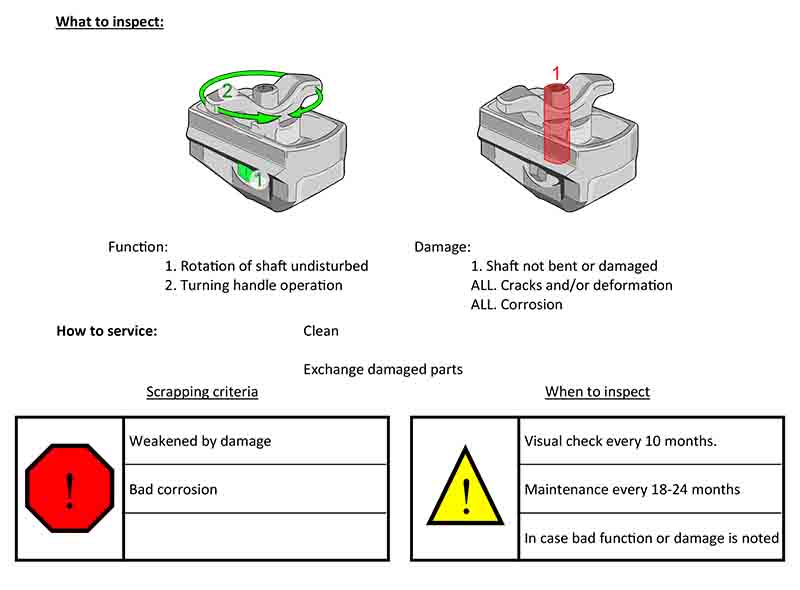 What to inspect:

2

1

1

Function:
1. Rotation of shaft undisturbed
2. Turning handle operation

Damage:
1. Shaft not bent or damaged
ALL. Cracks and/or deformation
ALL. Corrosion

How to service: Clean

Exchange damaged parts

Scrapping criteria

| ! | Weakened by damage |
|---|---|
| | Bad corrosion |
| | |

When to inspect

| ! | Visual check every 10 months. |
|---|---|
| | Maintenance every 18-24 months |
| | In case bad function or damage is noted |