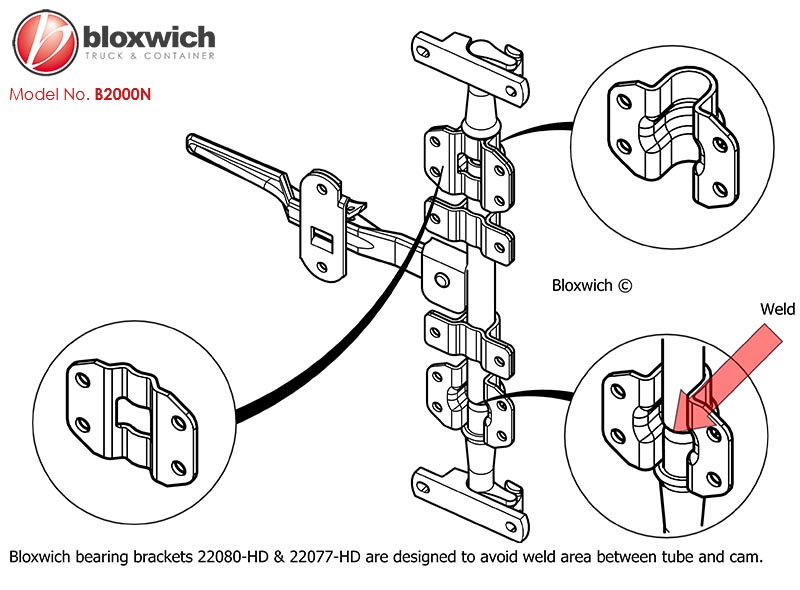 bloxwich
TRUCK & CONTAINER

Model No. B2000N

Bloxwich ©

Weld

Bloxwich bearing brackets 22080-HD & 22077-HD are designed to avoid weld area between tube and cam.